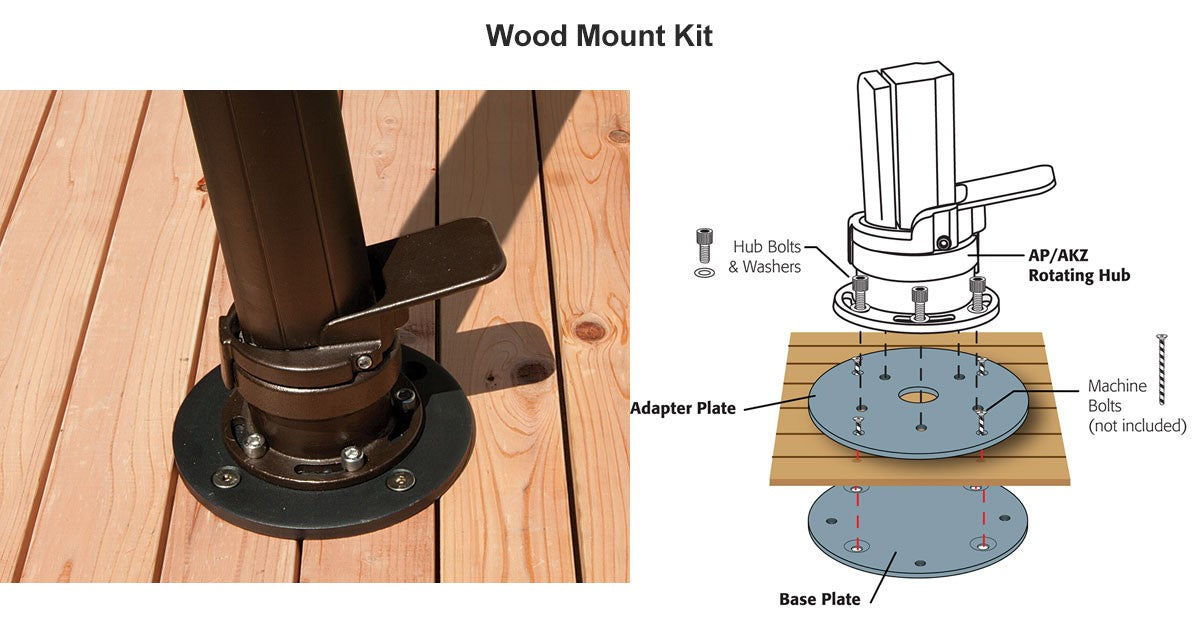 Wood Mount Kit

Hub Bolts & Washers

AP/AKZ Rotating Hub

Adapter Plate

Machine Bolts (not included)

Base Plate