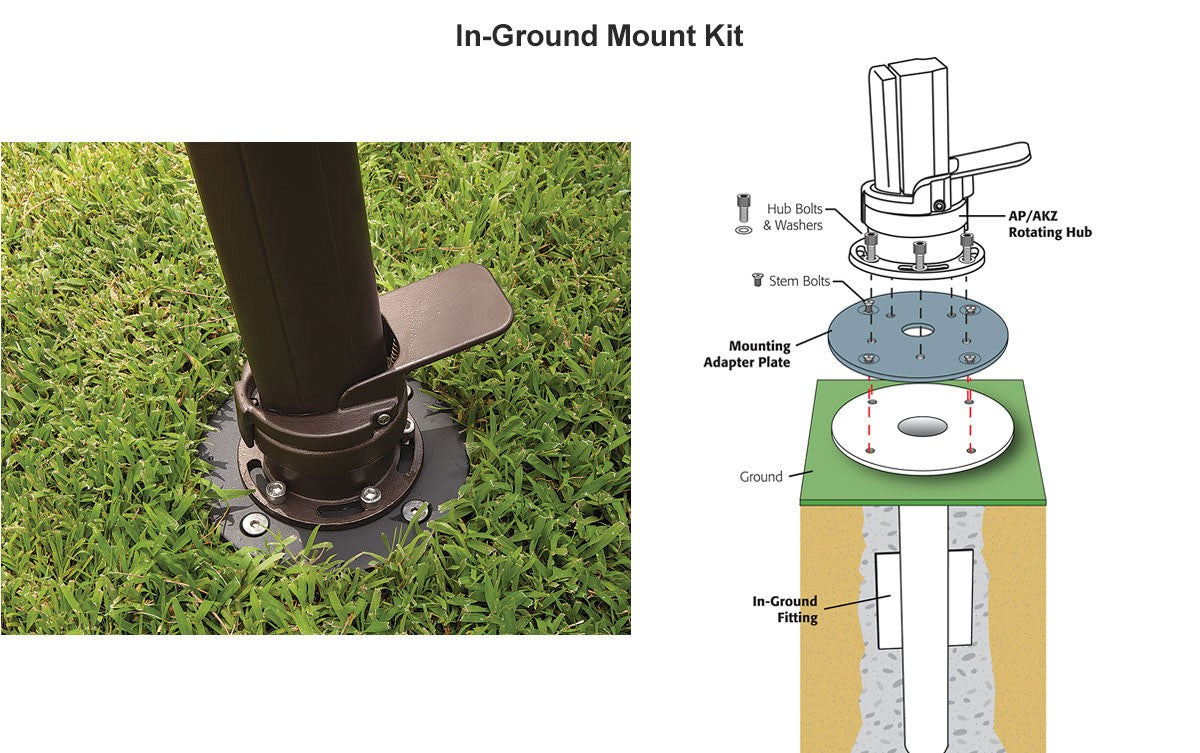 In-Ground Mount Kit

Hub Bolts & Washers

AP/AKZ Rotating Hub

Stem Bolts

Mounting Adapter Plate

Ground

In-Ground Fitting