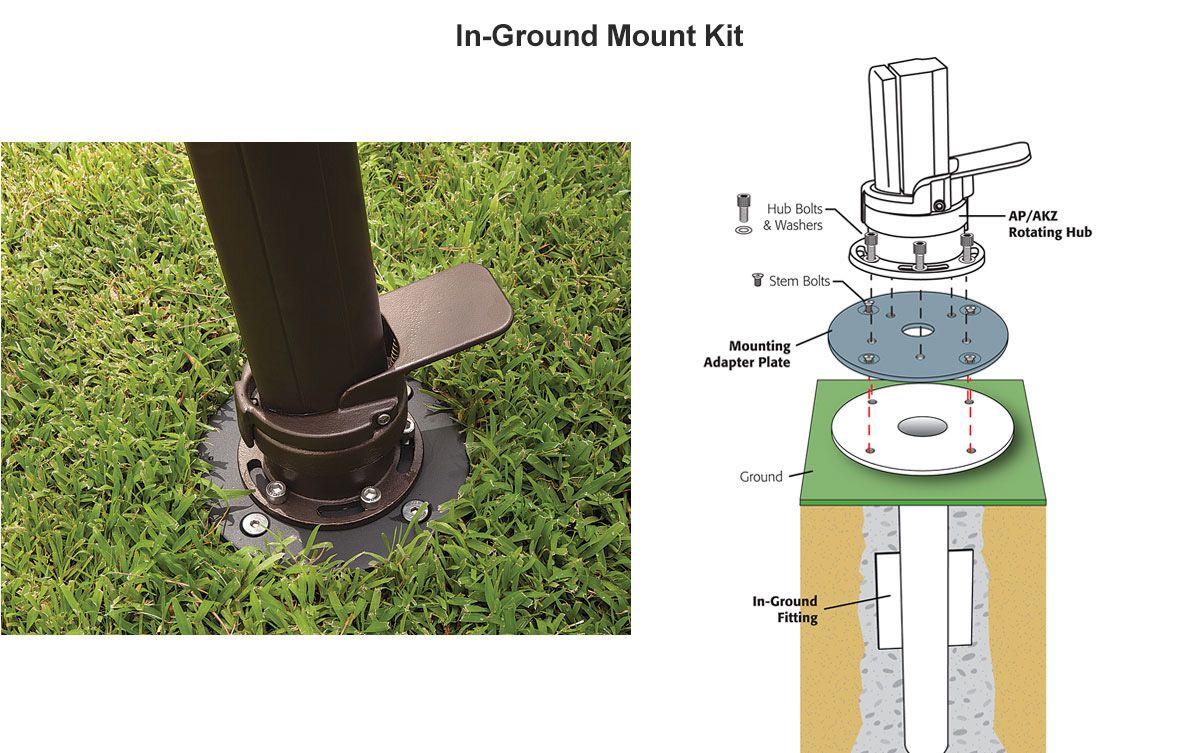 In-Ground Mount Kit

Hub Bolts & Washers

AP/AKZ Rotating Hub

Stem Bolts

Mounting Adapter Plate

Ground

In-Ground Fitting