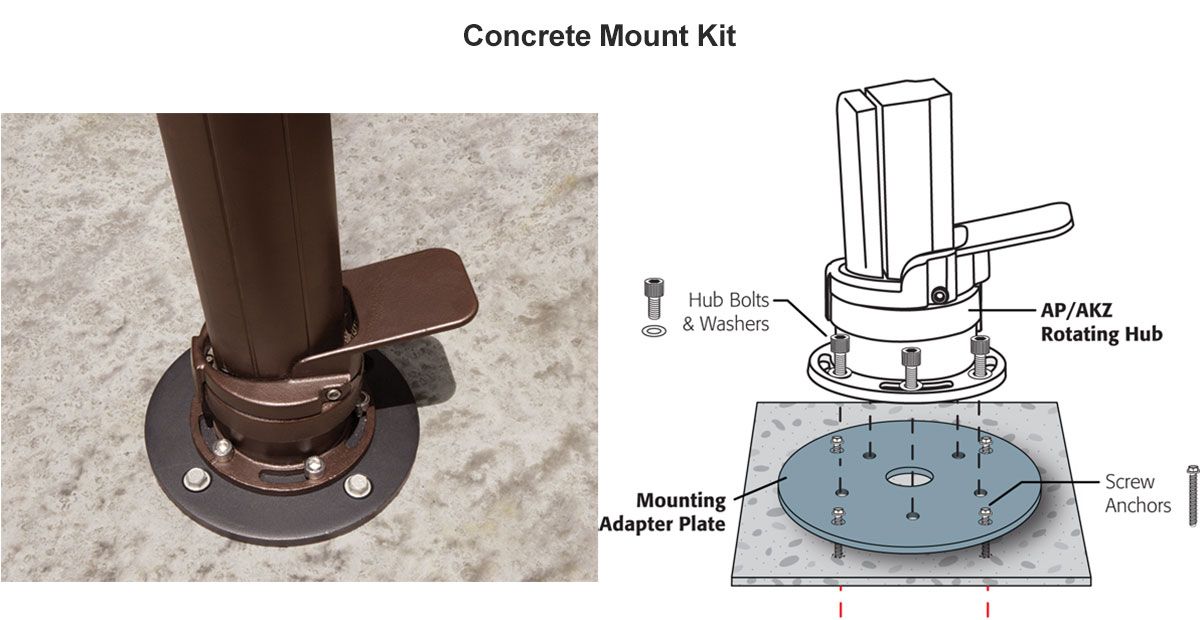 Concrete Mount Kit

Hub Bolts & Washers

AP/AKZ Rotating Hub

Mounting Adapter Plate

Screw Anchors